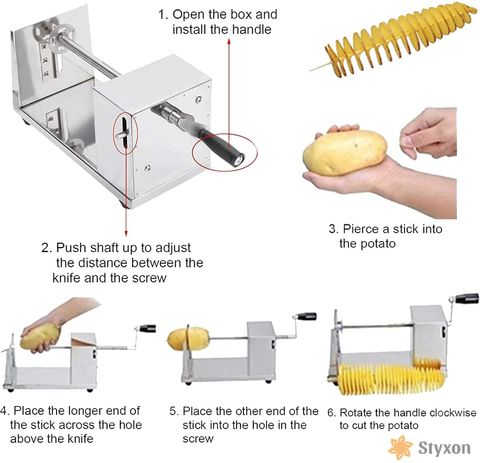 1. Open the box and install the handle

2. Push shaft up to adjust the distance between the knife and the screw

3. Pierce a stick into the potato

4. Place the longer end of the stick across the hole above the knife

5. Place the other end of the stick into the hole in the screw

6. Rotate the handle clockwise to cut the potato

Styxon