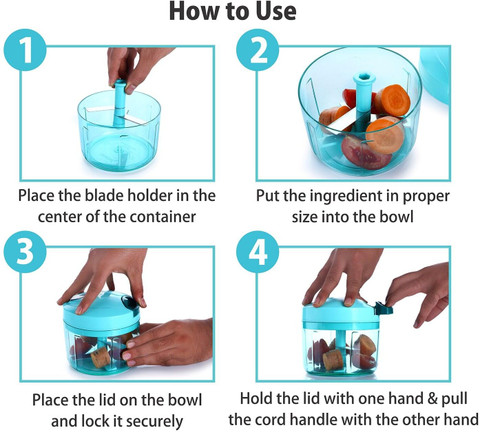 How to Use

1

Place the blade holder in the center of the container

2

Put the ingredient in proper size into the bowl

3

Place the lid on the bowl and lock it securely

4

Hold the lid with one hand & pull the cord handle with the other hand