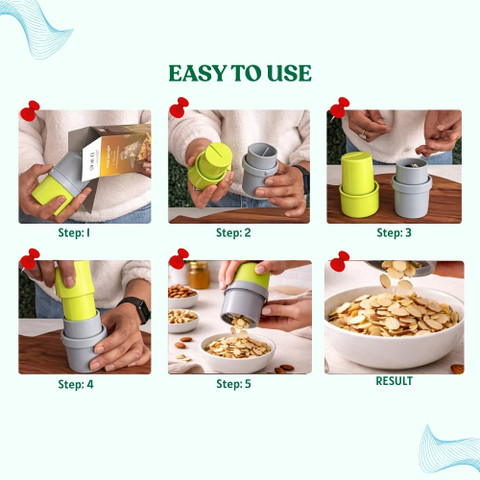 EASY TO USE

Step: 1

Step: 2

Step: 3

Step: 4

Step: 5

RESULT