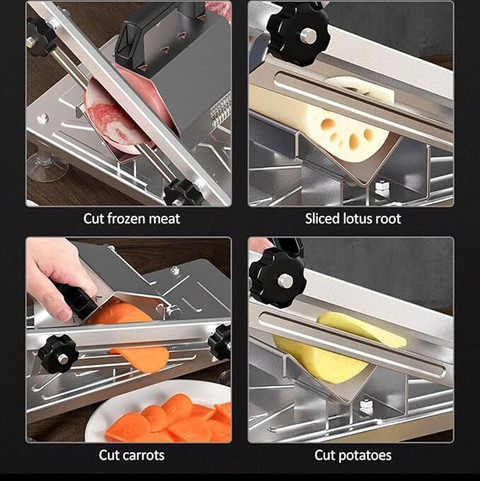 Cut frozen meat

Sliced lotus root

Cut carrots

Cut potatoes