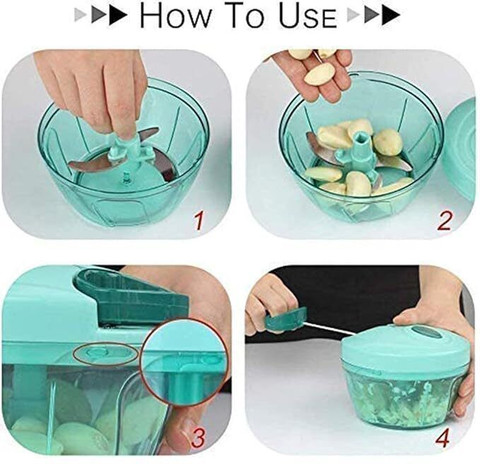 HOW TO USE

1

2

3

4