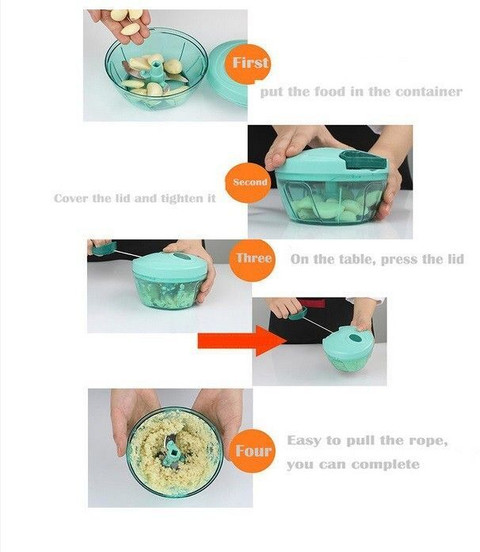 First

put the food in the container

Second

Cover the lid and tighten it

Three

On the table, press the lid

Four

Easy to pull the rope, you can complete