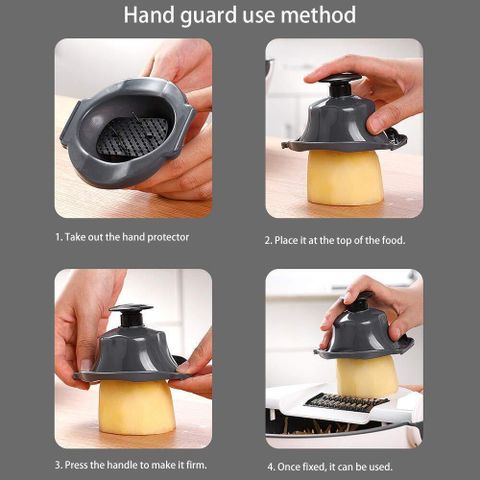 Hand guard use method

1. Take out the hand protector

2. Place it at the top of the food.

3. Press the handle to make it firm.

4. Once fixed, it can be used.