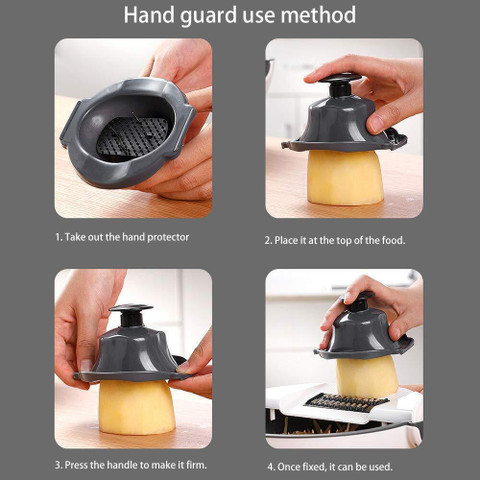 Hand guard use method

1. Take out the hand protector

2. Place it at the top of the food.

3. Press the handle to make it firm.

4. Once fixed, it can be used.