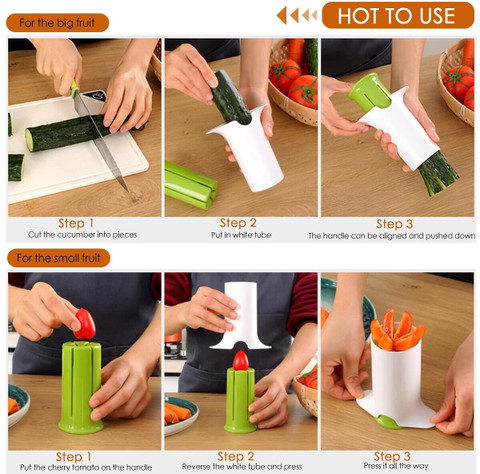 For the big fruit

HOT TO USE

Step 1
Cut the cucumber into pieces

Step 2
Put in white tube

Step 3
The handle can be aligned and pushed down

For the small fruit

Step 1
Put the cherry tomato on the handle

Step 2
Reverse the white tube and press

Step 3
Press it all the way