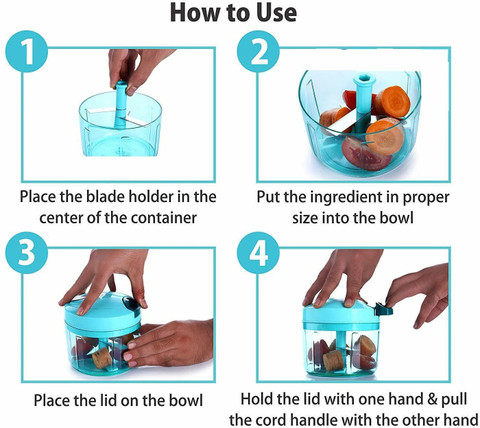 How to Use

1

Place the blade holder in the center of the container

2

Put the ingredient in proper size into the bowl

3

Place the lid on the bowl

4

Hold the lid with one hand & pull the cord handle with the other hand