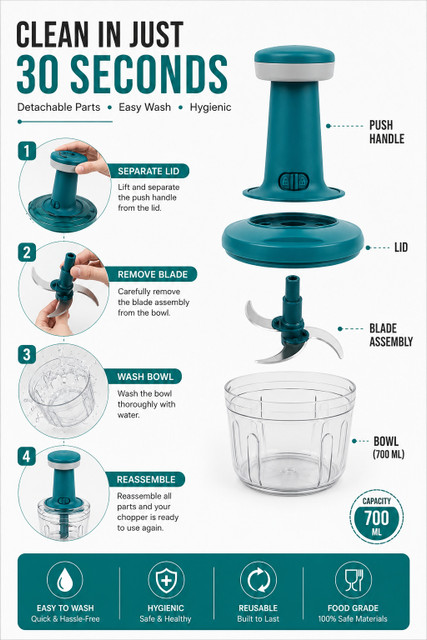 CLEAN IN JUST
30 SECONDS

Detachable Parts • Easy Wash • Hygienic

1
SEPARATE LID
Lift and separate the push handle from the lid.

2
REMOVE BLADE
Carefully remove the blade assembly from the bowl.

3
WASH BOWL
Wash the bowl thoroughly with water.

4
REASSEMBLE
Reassemble all parts and your chopper is ready to use again.

PUSH HANDLE

LID

BLADE ASSEMBLY

BOWL (700 ML)

CAPACITY
700
ML

EASY TO WASH
Quick & Hassle-Free

HYGIENIC
Safe & Healthy

REUSABLE
Built to Last

FOOD GRADE
100% Safe Materials