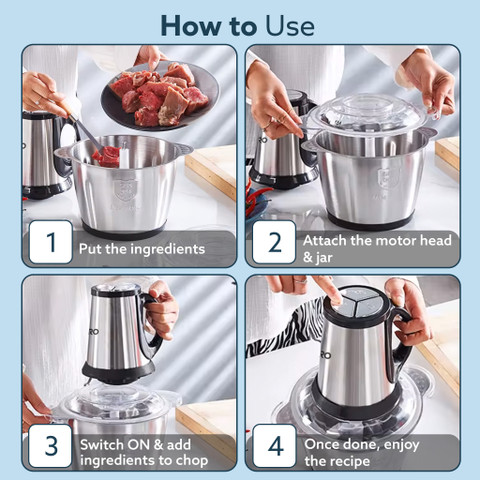 How to Use

1 Put the ingredients

2 Attach the motor head & jar

3 Switch ON & add ingredients to chop

4 Once done, enjoy the recipe