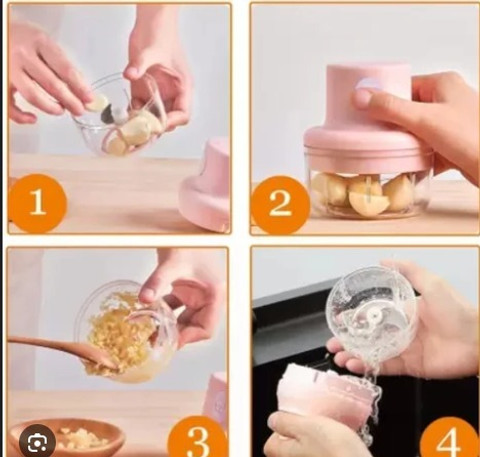 1

2

3

4