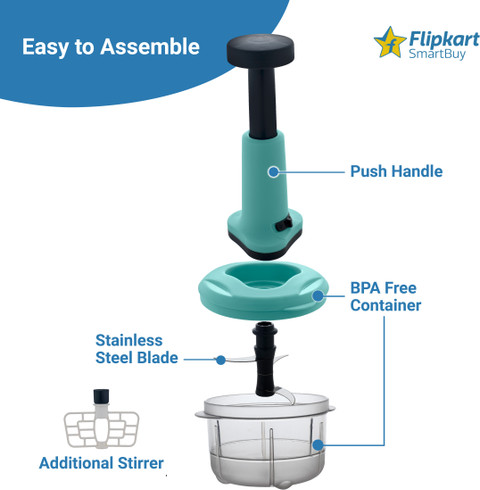 Easy to Assemble

Flipkart
SmartBuy

Push Handle

BPA Free Container

Stainless Steel Blade

Additional Stirrer