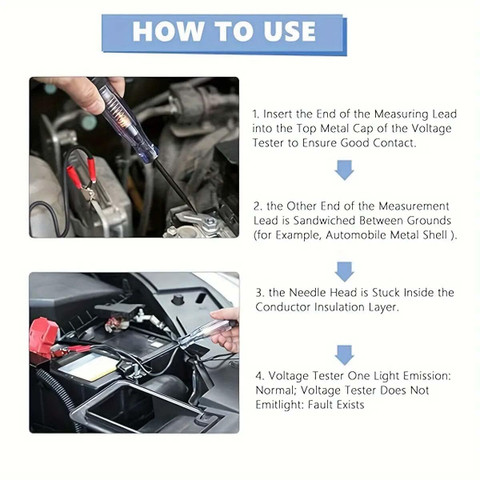 HOW TO USE

1. Insert the End of the Measuring Lead into the Top Metal Cap of the Voltage Tester to Ensure Good Contact.

2. the Other End of the Measurement Lead is Sandwiched Between Grounds (for Example, Automobile Metal Shell ).

3. the Needle Head is Stuck Inside the Conductor Insulation Layer.

4. Voltage Tester One Light Emission: Normal; Voltage Tester Does Not Emitlight: Fault Exists