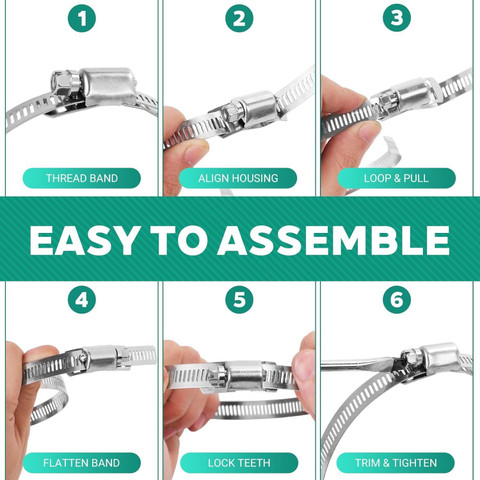 1

THREAD BAND

2

ALIGN HOUSING

3

LOOP & PULL

EASY TO ASSEMBLE

4

FLATTEN BAND

5

LOCK TEETH

6

TRIM & TIGHTEN