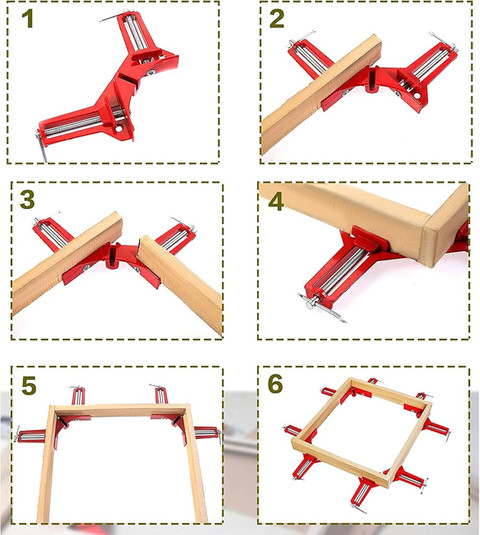 1

2

3

4

5

6