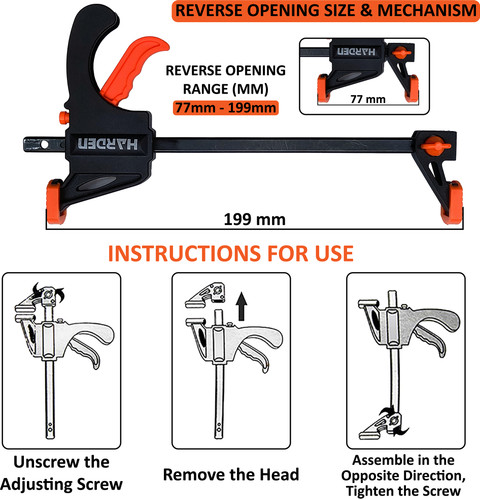 REVERSE OPENING SIZE & MECHANISM

REVERSE OPENING RANGE (MM)
77mm - 199mm

HARDEN

77 mm

HARDEN

199 mm

INSTRUCTIONS FOR USE

Unscrew the Adjusting Screw

Remove the Head

Assemble in the Opposite Direction, Tighten the Screw