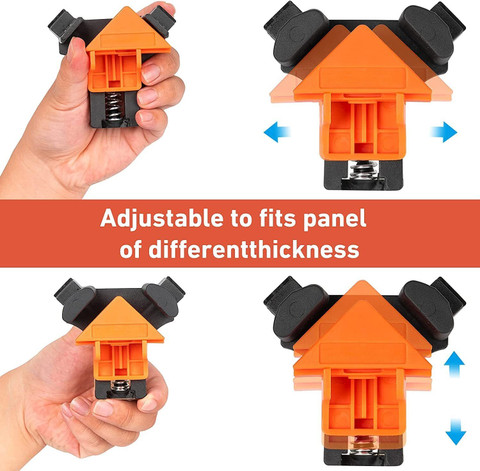 Adjustable to fits panel of differentthickness