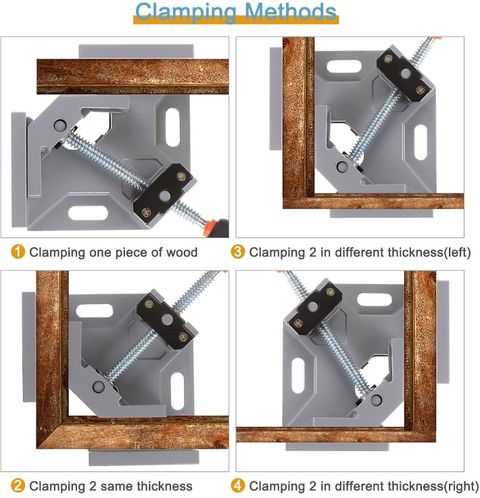 Clamping Methods

1 Clamping one piece of wood

3 Clamping 2 in different thickness(left)

2 Clamping 2 same thickness

4 Clamping 2 in different thickness(right)