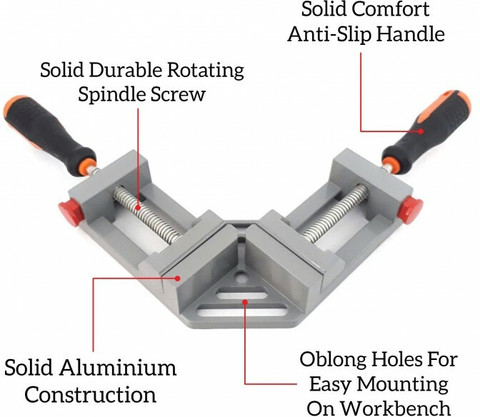 Solid Comfort Anti-Slip Handle

Solid Durable Rotating Spindle Screw

Solid Aluminium Construction

Oblong Holes For Easy Mounting On Workbench