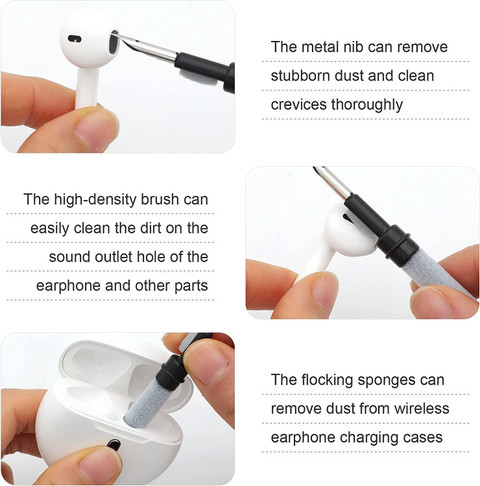 The metal nib can remove stubborn dust and clean crevices thoroughly

The high-density brush can easily clean the dirt on the sound outlet hole of the earphone and other parts

The flocking sponges can remove dust from wireless earphone charging cases