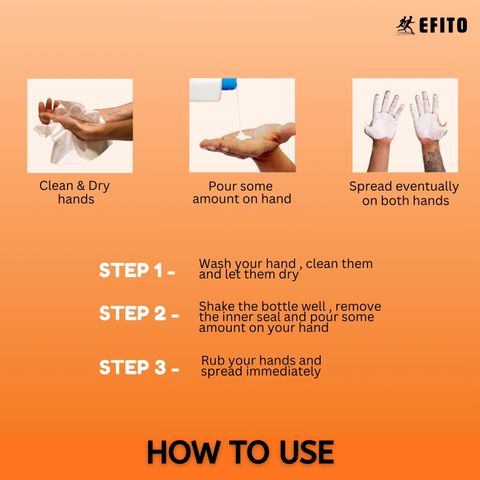 EFITO

Clean & Dry hands

Pour some amount on hand

Spread eventually on both hands

STEP 1 - Wash your hand , clean them and let them dry

STEP 2 - Shake the bottle well , remove the inner seal and pour some amount on your hand

STEP 3 - Rub your hands and spread immediately

HOW TO USE