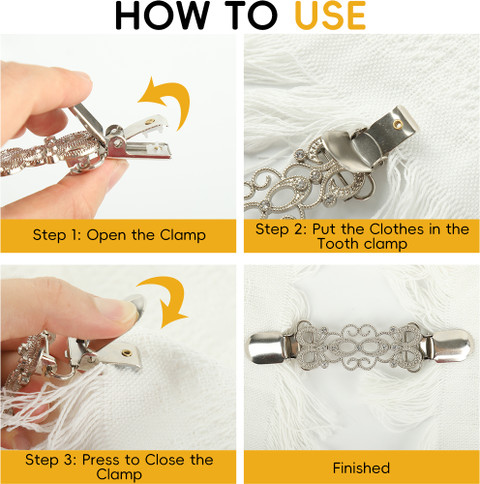 HOW TO USE

Step 1: Open the Clamp

Step 2: Put the Clothes in the Tooth clamp

Step 3: Press to Close the Clamp

Finished