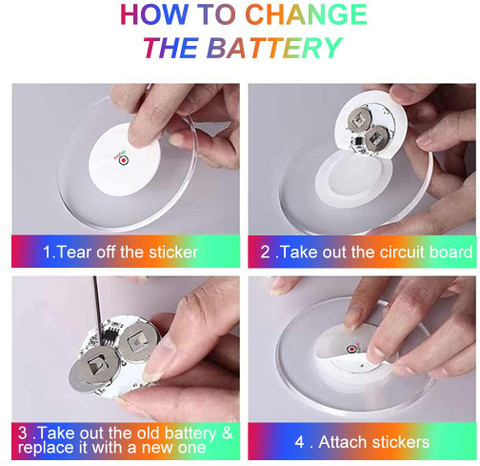 HOW TO CHANGE
THE BATTERY

1.Tear off the sticker

2 .Take out the circuit board

3 .Take out the old battery & replace it with a new one

4 . Attach stickers