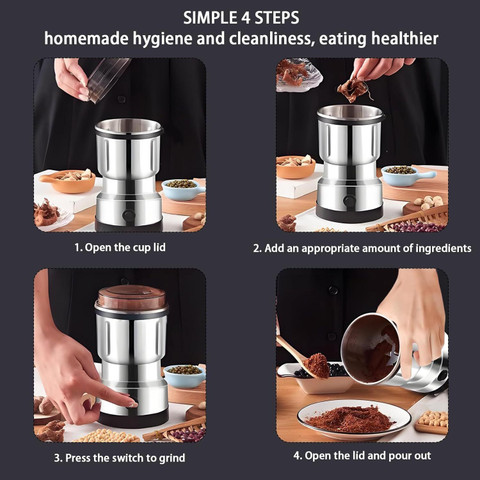 SIMPLE 4 STEPS
homemade hygiene and cleanliness, eating healthier

1. Open the cup lid

2. Add an appropriate amount of ingredients

3. Press the switch to grind

4. Open the lid and pour out