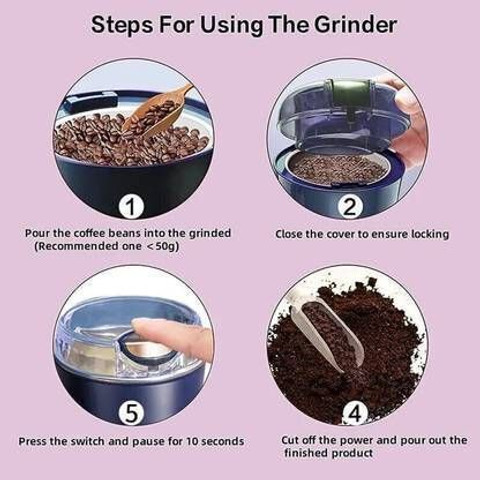 Steps For Using The Grinder

1

Pour the coffee beans into the grinded (Recommended one <50g)

2

Close the cover to ensure locking

5

Press the switch and pause for 10 seconds

4

Cut off the power and pour out the finished product