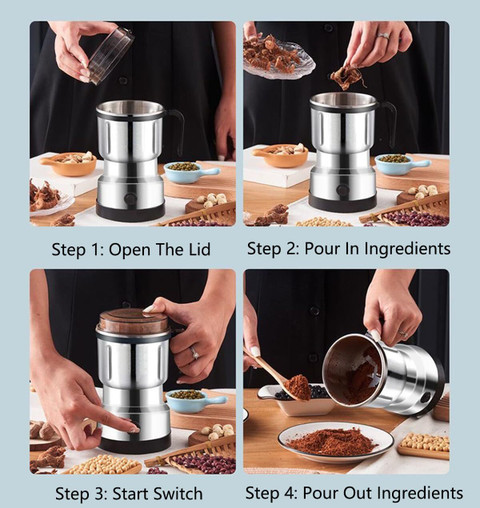 Step 1: Open The Lid

Step 2: Pour In Ingredients

Step 3: Start Switch

Step 4: Pour Out Ingredients