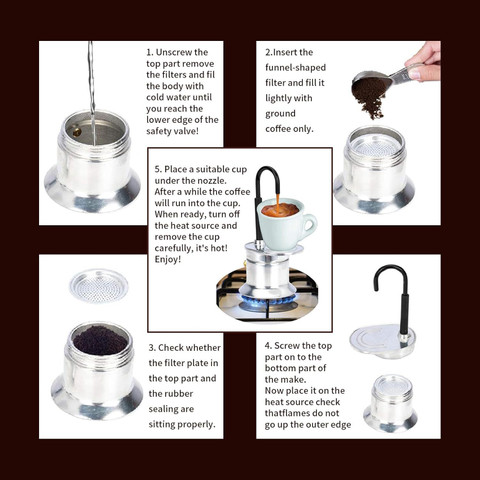 1. Unscrew the top part remove the filters and fil the body with cold water until you reach the lower edge of the safety valve!

2.Insert the funnel-shaped filter and fill it lightly with ground coffee only.

5. Place a suitable cup under the nozzle. After a while the coffee will run into the cup. When ready, turn off the heat source and remove the cup carefully, it's hot! Enjoy!

3. Check whether the filter plate in the top part and the rubber sealing are sitting properly.

4. Screw the top part on to the bottom part of the make. Now place it on the heat source check thatflames do not go up the outer edge