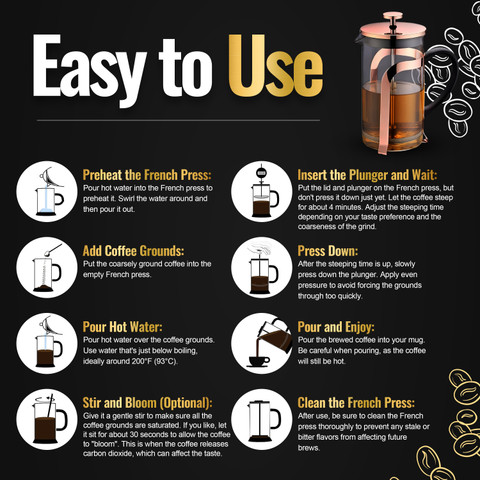 Easy to Use

Preheat the French Press:
Pour hot water into the French press to preheat it. Swirl the water around and then pour it out.

Add Coffee Grounds:
Put the coarsely ground coffee into the empty French press.

Pour Hot Water:
Pour hot water over the coffee grounds. Use water that's just below boiling, ideally around 200°F (93°C).

Stir and Bloom (Optional):
Give it a gentle stir to make sure all the coffee grounds are saturated. If you like, let it sit for about 30 seconds to allow the coffee to "bloom". This is when the coffee releases carbon dioxide, which can affect the taste.

Insert the Plunger and Wait:
Put the lid and plunger on the French press, but don't press it down just yet. Let the coffee steep for about 4 minutes. Adjust the steeping time depending on your taste preference and the coarseness of the grind.

Press Down:
After the steeping time is up, slowly press down the plunger. Apply even pressure to avoid forcing the grounds through too quickly.

Pour and Enjoy:
Pour the brewed coffee into your mug. Be careful when pouring, as the coffee will still be hot.

Clean the French Press:
After use, be sure to clean the French press thoroughly to prevent any stale or bitter flavors from affecting future brews.