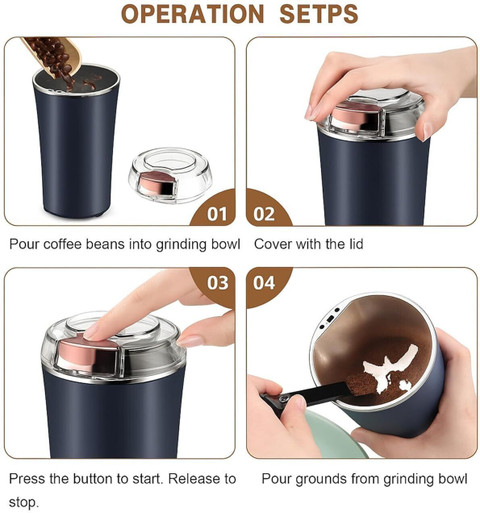 OPERATION SETPS

01

Pour coffee beans into grinding bowl

02

Cover with the lid

03

Press the button to start. Release to stop.

04

Pour grounds from grinding bowl