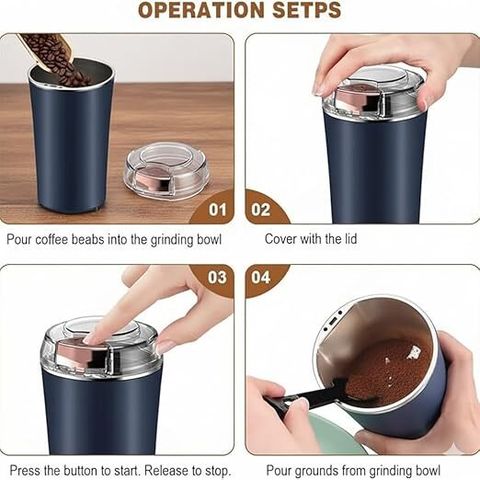 OPERATION SETPS

01

Pour coffee beabs into the grinding bowl

02

Cover with the lid

03

Press the button to start. Release to stop.

04

Pour grounds from grinding bowl