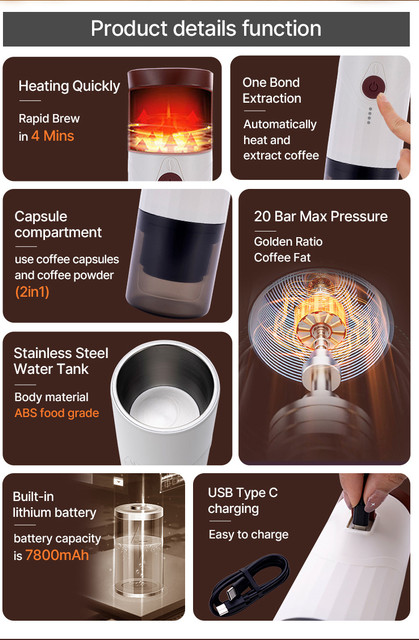 Product details function

Heating Quickly

Rapid Brew in 4 Mins

One Bond Extraction

Automatically heat and extract coffee

Capsule compartment

use coffee capsules and coffee powder (2in1)

20 Bar Max Pressure

Golden Ratio Coffee Fat

Stainless Steel Water Tank

Body material ABS food grade

Built-in lithium battery

battery capacity is 7800mAh

USB Type C charging

Easy to charge