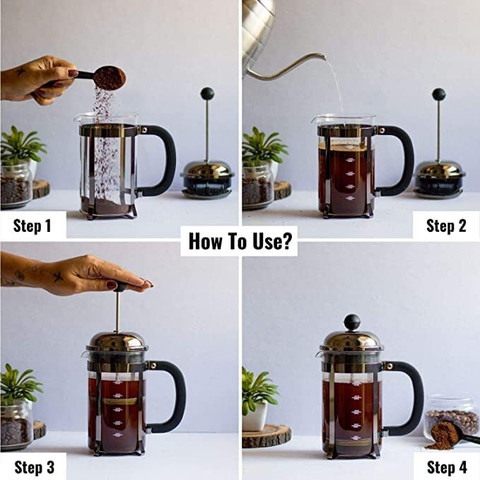 Step 1

Step 2

How To Use?

Step 3

Step 4