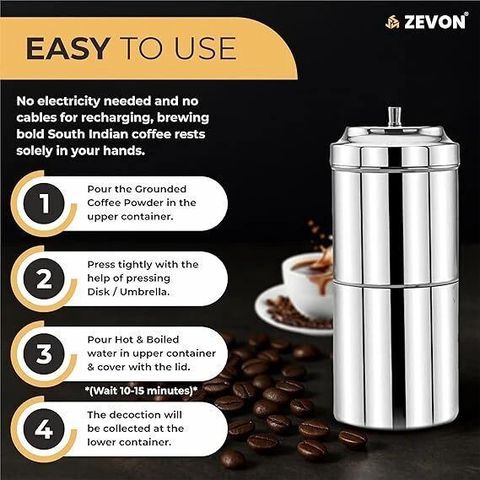 ZEVON®

EASY TO USE

No electricity needed and no cables for recharging, brewing bold South Indian coffee rests solely in your hands.

1
Pour the Grounded Coffee Powder in the upper container.

2
Press tightly with the help of pressing Disk / Umbrella.

3
Pour Hot & Boiled water in upper container & cover with the lid.

*(Wait 10-15 minutes)*

4
The decoction will be collected at the lower container.