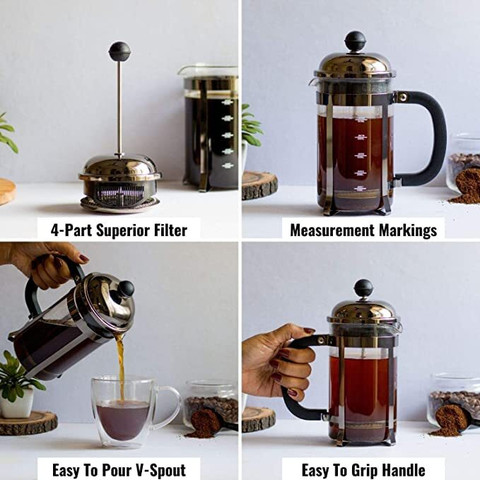 4-Part Superior Filter

Measurement Markings

Easy To Pour V-Spout

Easy To Grip Handle