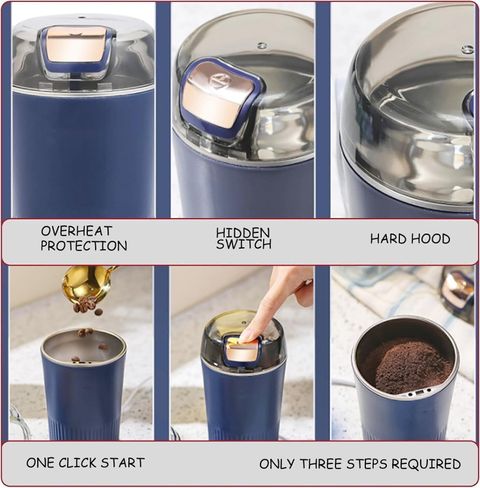 OVERHEAT PROTECTION

HIDDEN SWITCH

HARD HOOD

ONE CLICK START

ONLY THREE STEPS REQUIRED