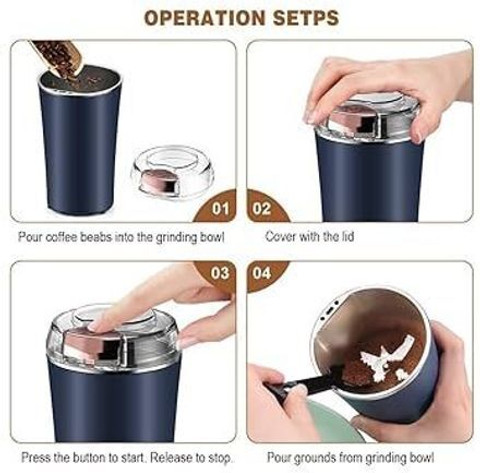 OPERATION SETPS

01

Pour coffee beabs into the grinding bowl

02

Cover with the lid

03

Press the button to start. Release to stop.

04

Pour grounds from grinding bowl