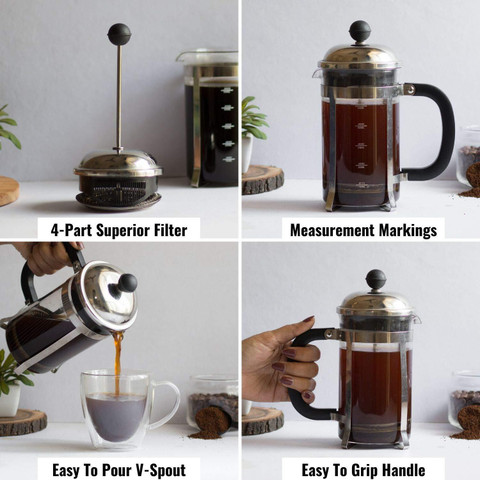 4-Part Superior Filter

Measurement Markings

Easy To Pour V-Spout

Easy To Grip Handle