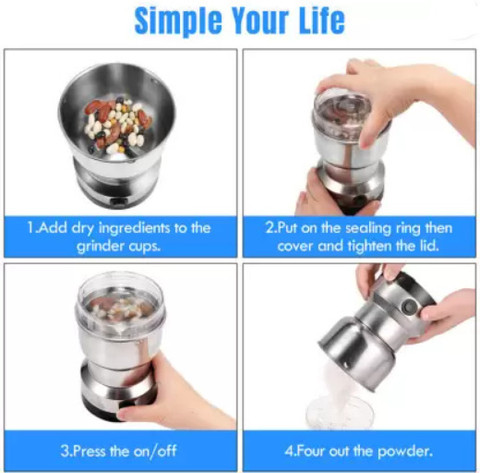 Simple Your Life

1.Add dry ingredients to the grinder cups.

2.Put on the sealing ring then cover and tighten the lid.

3.Press the on/off

4.Four out the powder.