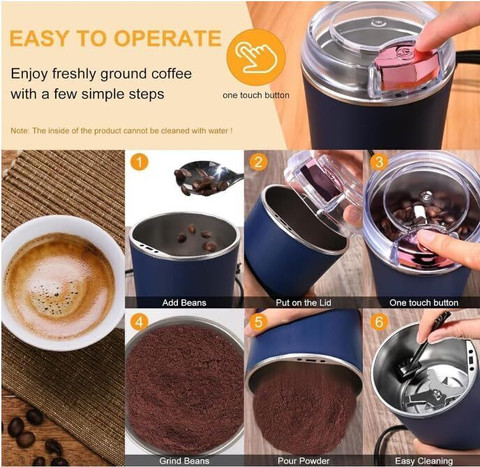 EASY TO OPERATE

Enjoy freshly ground coffee with a few simple steps

one touch button

Note: The inside of the product cannot be cleaned with water !

1
Add Beans

2
Put on the Lid

3
One touch button

4
Grind Beans

5
Pour Powder

6
Easy Cleaning