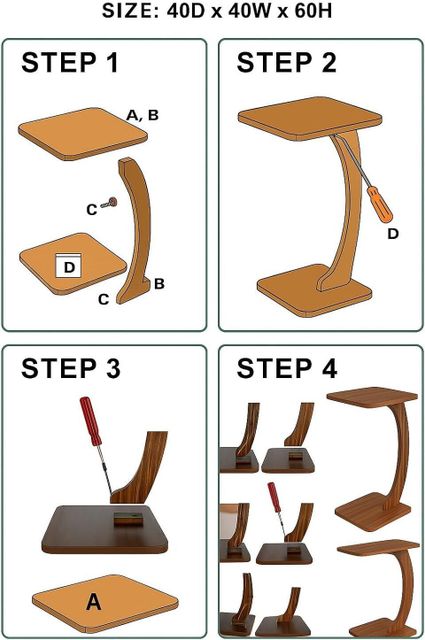 SIZE: 40D x 40W x 60H

STEP 1

A, B

C

D

C

B

STEP 2

D

STEP 3

A

STEP 4