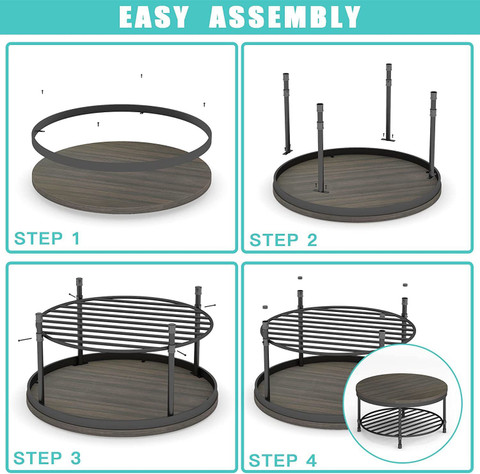 EASY ASSEMBLY

STEP 1

STEP 2

STEP 3

STEP 4