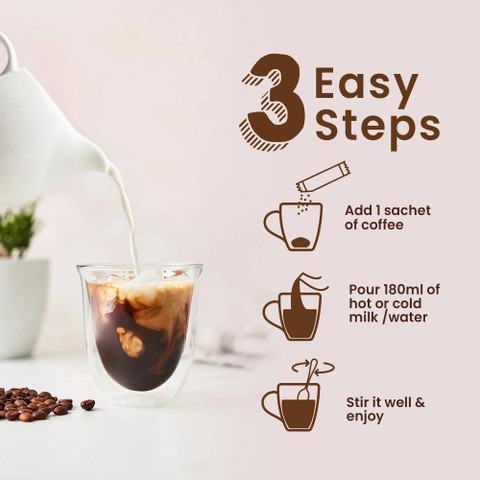 3 Easy Steps

Add 1 sachet of coffee

Pour 180ml of hot or cold milk /water

Stir it well & enjoy