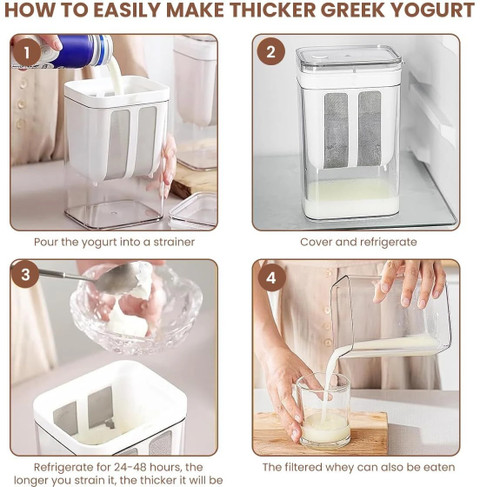 HOW TO EASILY MAKE THICKER GREEK YOGURT

1

Pour the yogurt into a strainer

2

Cover and refrigerate

3

Refrigerate for 24-48 hours, the longer you strain it, the thicker it will be

4

The filtered whey can also be eaten