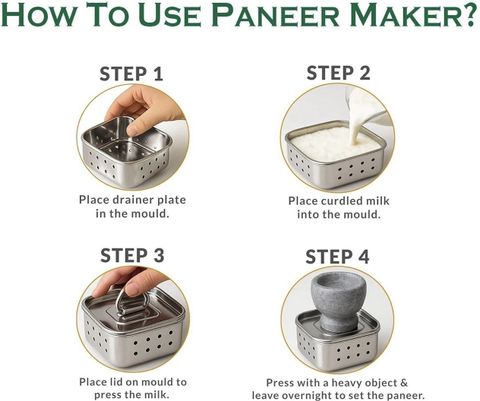 HOW TO USE PANEER MAKER?

STEP 1

Place drainer plate in the mould.

STEP 2

Place curdled milk into the mould.

STEP 3

Place lid on mould to press the milk.

STEP 4

Press with a heavy object & leave overnight to set the paneer.