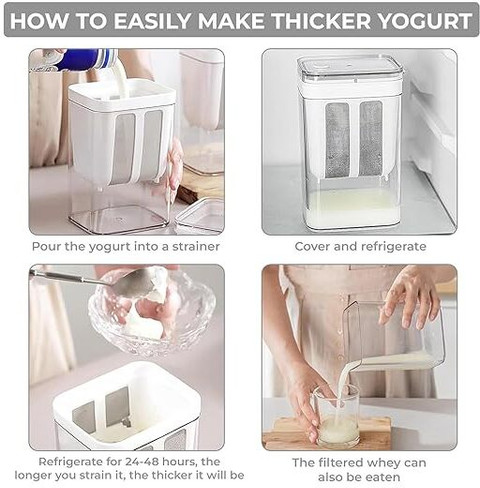 HOW TO EASILY MAKE THICKER YOGURT

Pour the yogurt into a strainer

Cover and refrigerate

Refrigerate for 24-48 hours, the longer you strain it, the thicker it will be

The filtered whey can also be eaten