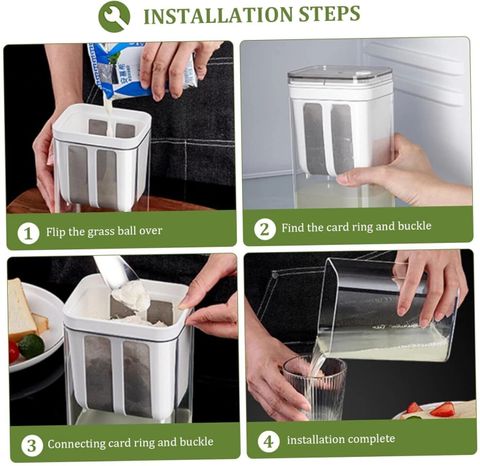 INSTALLATION STEPS

1 Flip the grass ball over

2 Find the card ring and buckle

3 Connecting card ring and buckle

4 installation complete