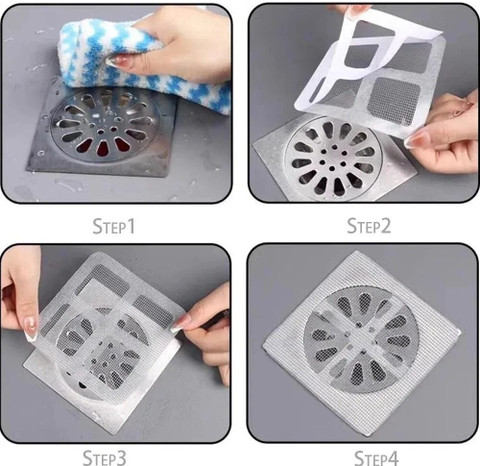 STEP1

STEP2

STEP3

STEP4