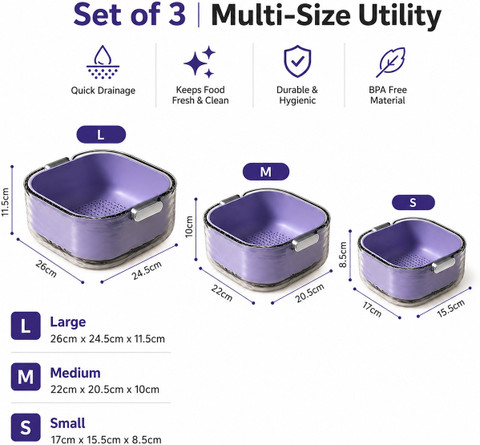 Set of 3 | Multi-Size Utility

Quick Drainage

Keeps Food Fresh & Clean

Durable & Hygienic

BPA Free Material

L

11.5cm

26cm

24.5cm

M

10cm

22cm

20.5cm

S

8.5cm

17cm

15.5cm

L Large
26cm x 24.5cm x 11.5cm

M Medium
22cm x 20.5cm x 10cm

S Small
17cm x 15.5cm x 8.5cm